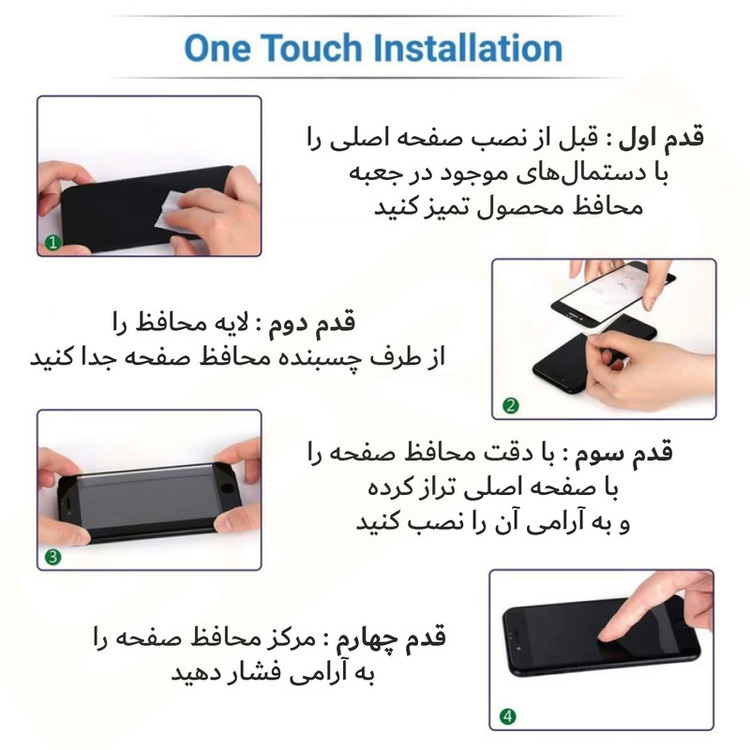 One Touch Installation

1

قدم اول : قبل از نصب صفحه اصلی را با دستمال‌های موجود در جعبه محافظ محصول تمیز کنید

قدم دوم : لایه محافظ را از طرف چسبنده محافظ صفحه جدا کنید

2

3

قدم سوم : با دقت محافظ صفحه را با صفحه اصلی تراز کرده و به آرامی آن را نصب کنید

قدم چهارم : مرکز محافظ صفحه را به آرامی فشار دهید

4