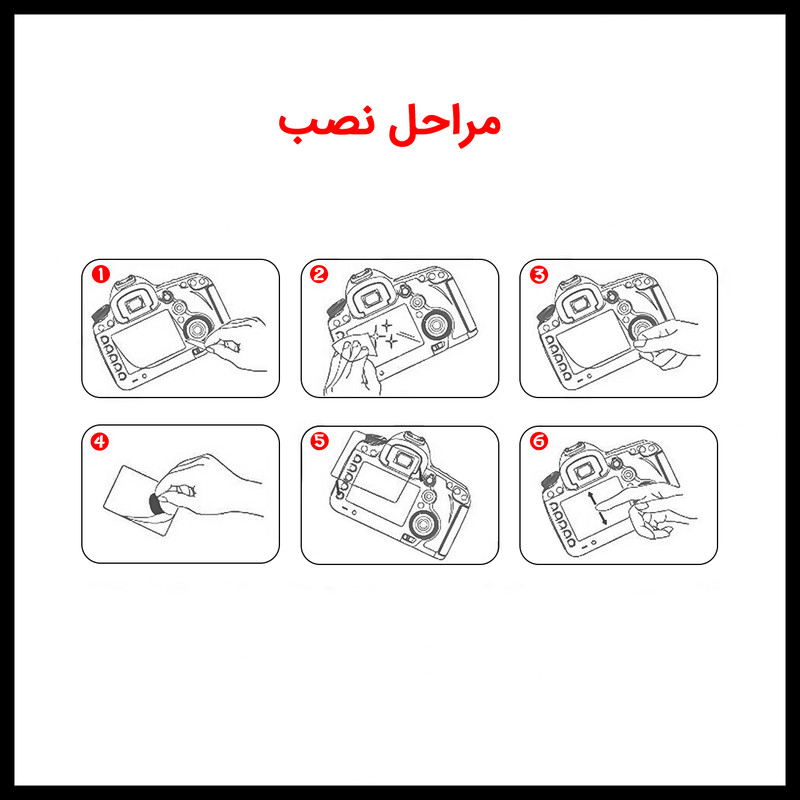 مراحل نصب

1

2

3

4

5

6