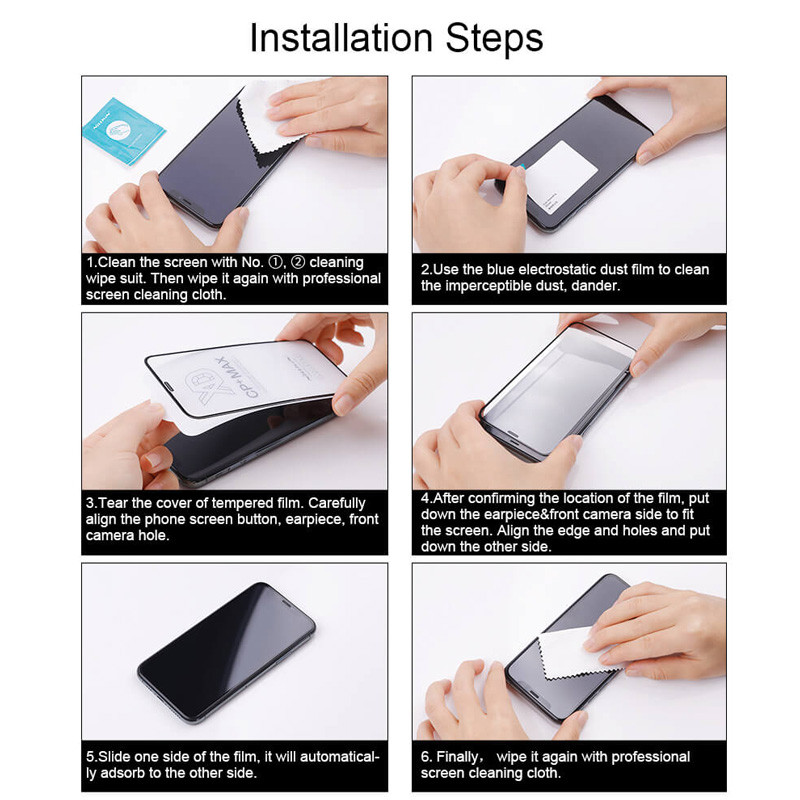 Installation Steps

1.Clean the screen with No. ①, ② cleaning wipe suit. Then wipe it again with professional screen cleaning cloth.

2.Use the blue electrostatic dust film to clean the imperceptible dust, dander.

CP+MAX

3.Tear the cover of tempered film. Carefully align the phone screen button, earpiece, front camera hole.

4.After confirming the location of the film, put down the earpiece&front camera side to fit the screen. Align the edge and holes and put down the other side.

5.Slide one side of the film, it will automatically adsorb to the other side.

6. Finally， wipe it again with professional screen cleaning cloth.