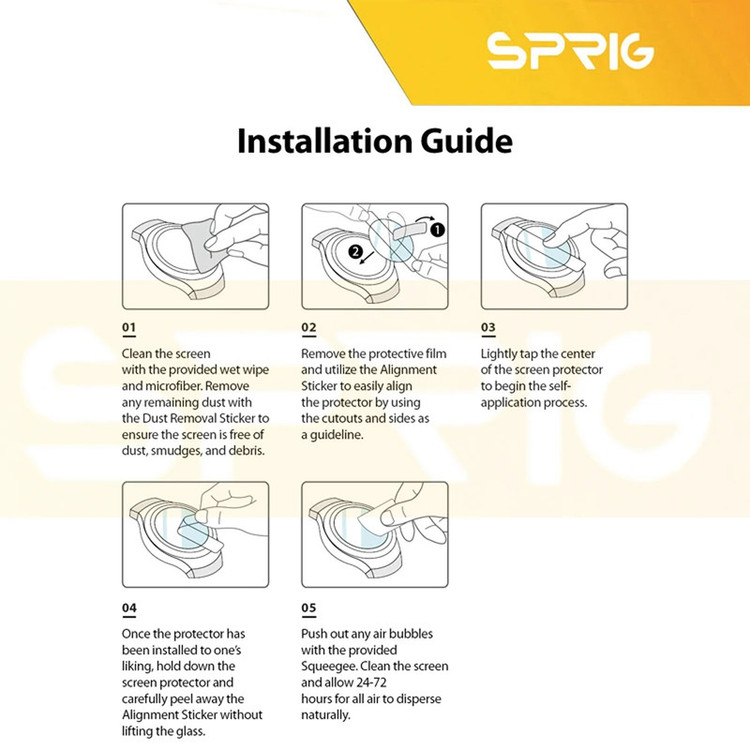 SPRIG

Installation Guide

1
2

01

Clean the screen with the provided wet wipe and microfiber. Remove any remaining dust with the Dust Removal Sticker to ensure the screen is free of dust, smudges, and debris.

02

Remove the protective film and utilize the Alignment Sticker to easily align the protector by using the cutouts and sides as a guideline.

03

Lightly tap the center of the screen protector to begin the self-application process.

04

Once the protector has been installed to one's liking, hold down the screen protector and carefully peel away the Alignment Sticker without lifting the glass.

05

Push out any air bubbles with the provided Squeegee. Clean the screen and allow 24-72 hours for all air to disperse naturally.

SPRIG