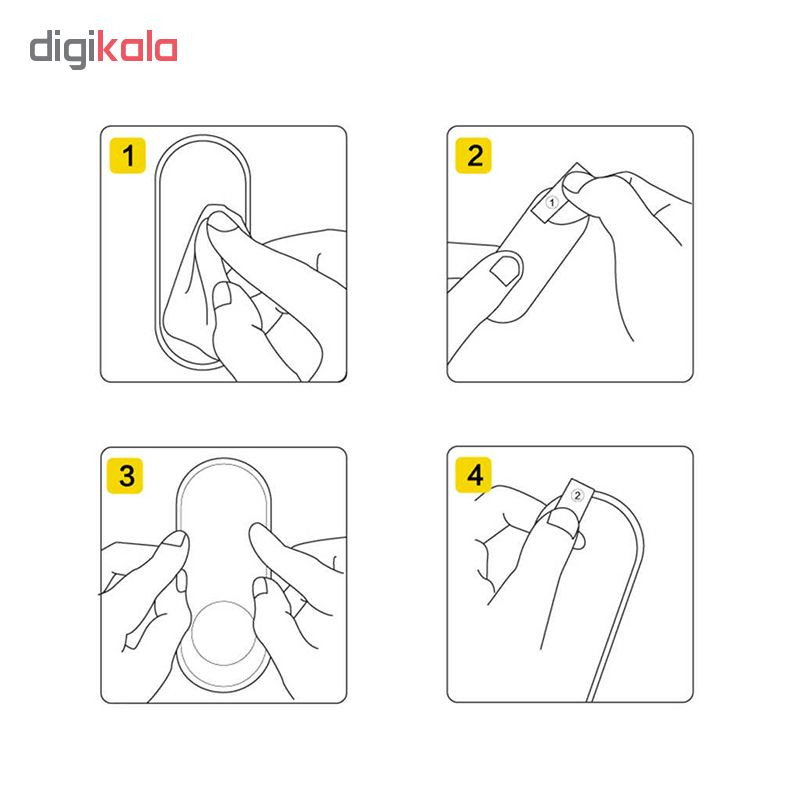 digikala

1

2

①

3

4

②