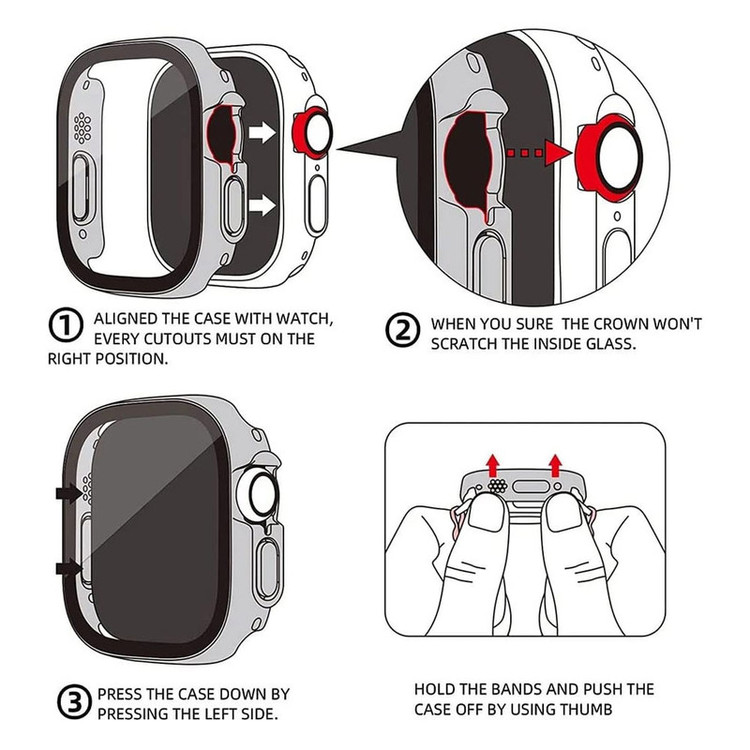 ① ALIGNED THE CASE WITH WATCH, EVERY CUTOUTS MUST ON THE RIGHT POSITION.

② WHEN YOU SURE THE CROWN WON'T SCRATCH THE INSIDE GLASS.

③ PRESS THE CASE DOWN BY PRESSING THE LEFT SIDE.

HOLD THE BANDS AND PUSH THE CASE OFF BY USING THUMB