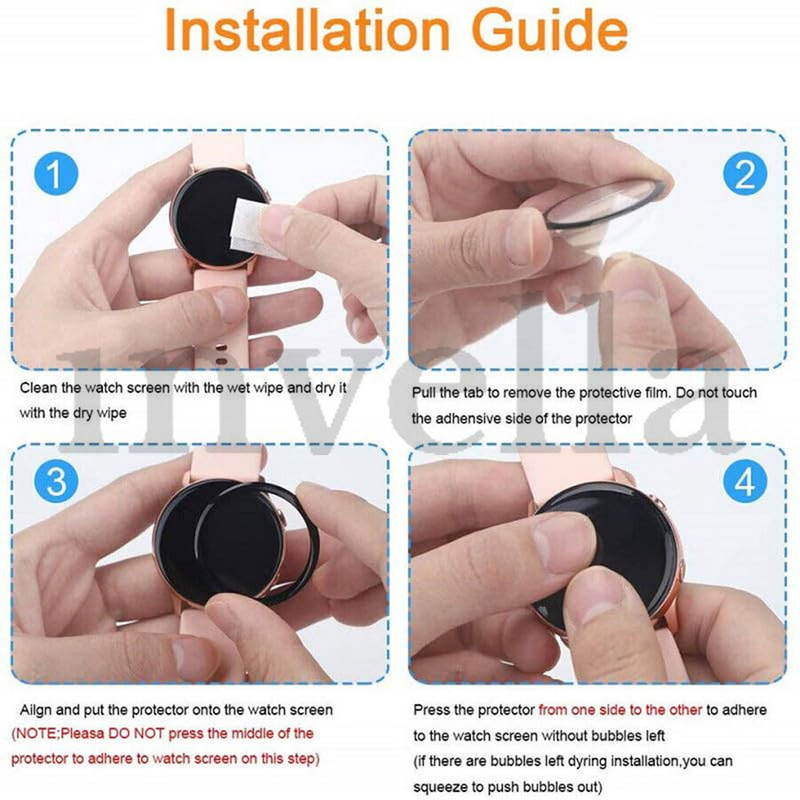 Installation Guide

1

Clean the watch screen with the wet wipe and dry it with the dry wipe

2

Pull the tab to remove the protective film. Do not touch the adhesive side of the protector

invella

3

Ailgn and put the protector onto the watch screen
(NOTE;Pleasa DO NOT press the middle of the protector to adhere to watch screen on this step)

4

Press the protector from one side to the other to adhere to the watch screen without bubbles left
(if there are bubbles left dyring installation,you can squeeze to push bubbles out)